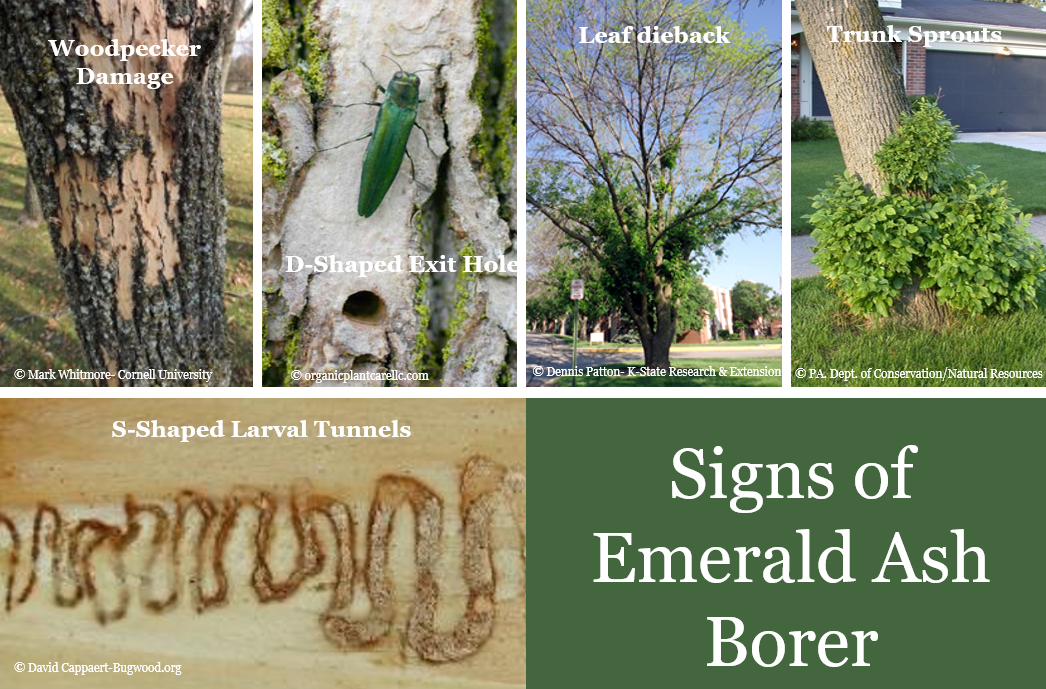 Woodpecker Damage

© Mark Whitmore- Cornell University

D-Shaped Exit Hole

© organicplantcarellc.com

Leaf dieback

© Dennis Patton- K-State Research & Extension

Trunk Sprouts

© PA. Dept. of Conservation/Natural Resources

S-Shaped Larval Tunnels

© David Cappaert-Bugwood.org

Signs of Emerald Ash Borer