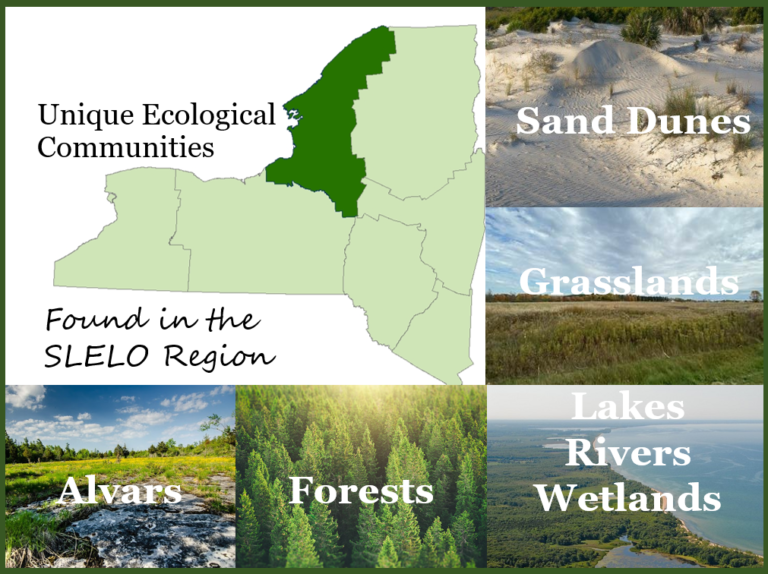 Unique Ecological Communities

Found in the SLELO Region

Sand Dunes

Grasslands

Alvars

Forests

Lakes
Rivers
Wetlands