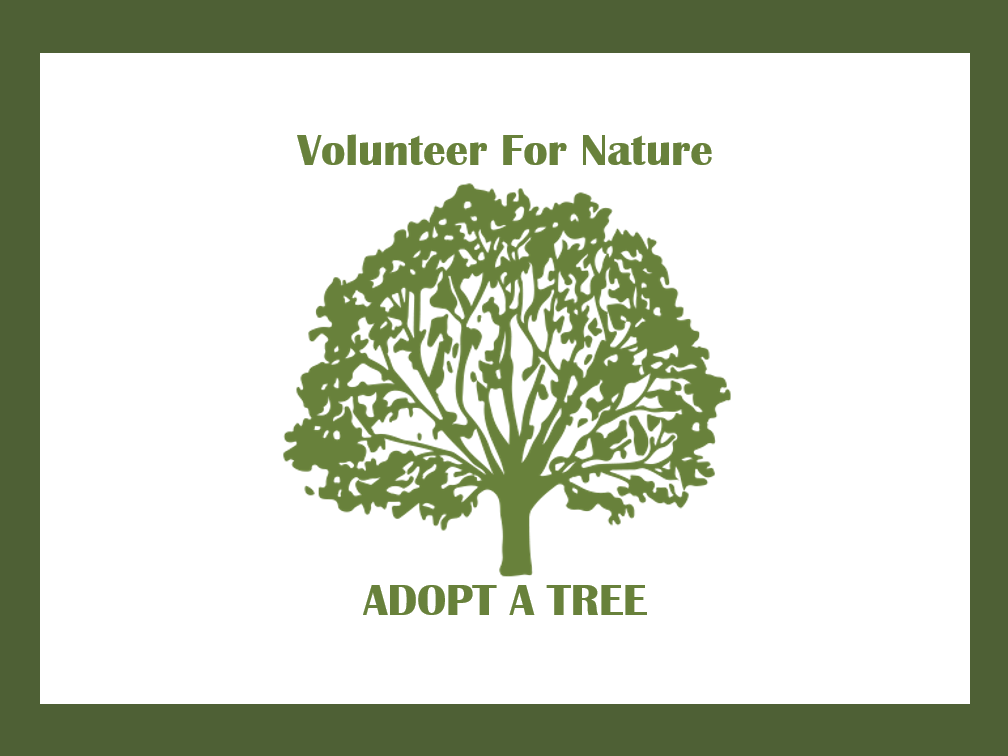 Volunteer For Nature

ADOPT A TREE