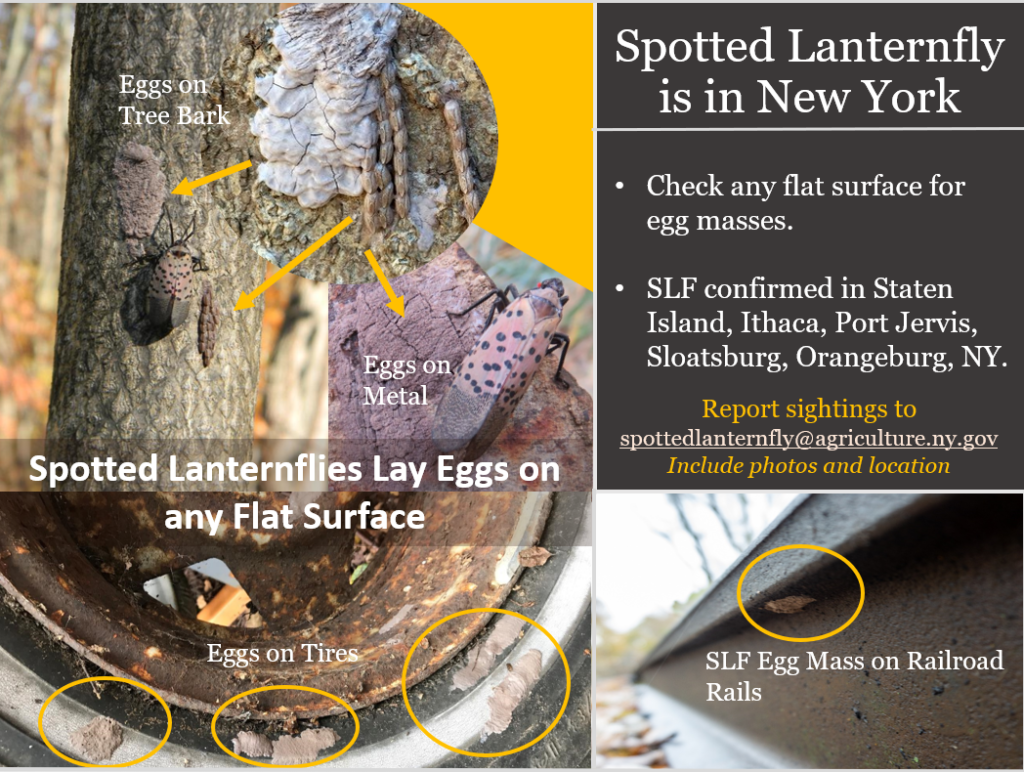 Eggs on Tree Bark

Eggs on Metal

Spotted Lanternflies Lay Eggs on any Flat Surface

Eggs on Tires

Spotted Lanternfly is in New York

• Check any flat surface for egg masses.

• SLF confirmed in Staten Island, Ithaca, Port Jervis, Sloatsburg, Orangeburg, NY.

Report sightings to
spottedlanternfly@agriculture.ny.gov
Include photos and location

SLF Egg Mass on Railroad Rails