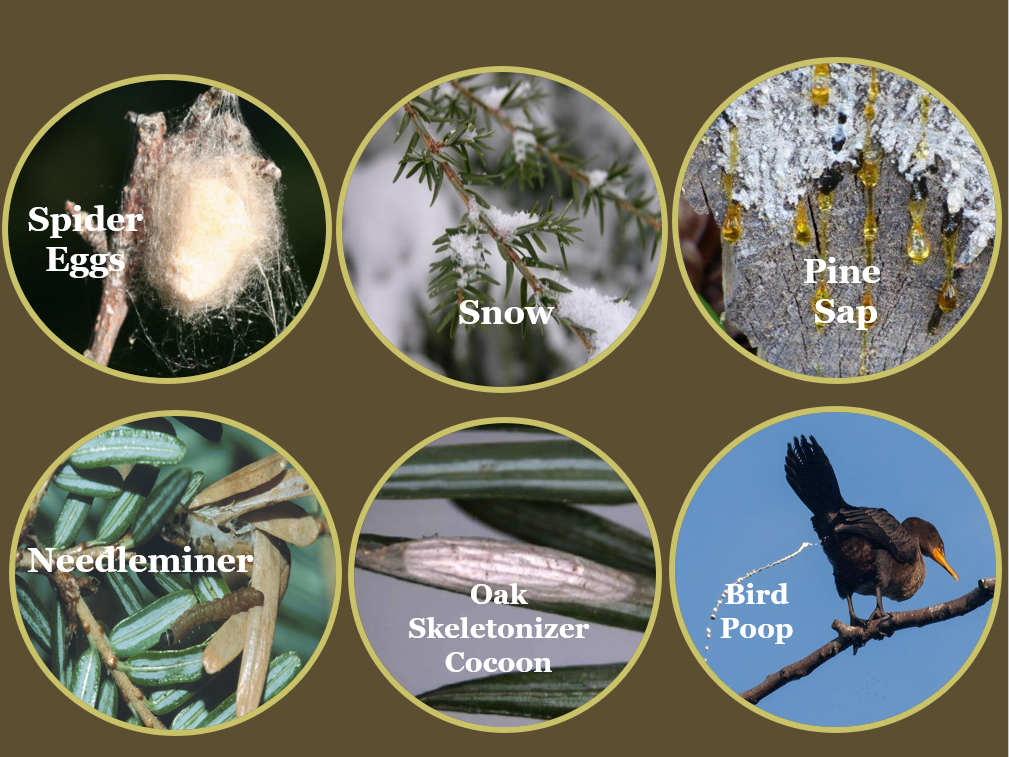 Spider Eggs

Snow

Pine Sap

Needleminer

Oak Skeletonizer Cocoon

Bird Poop