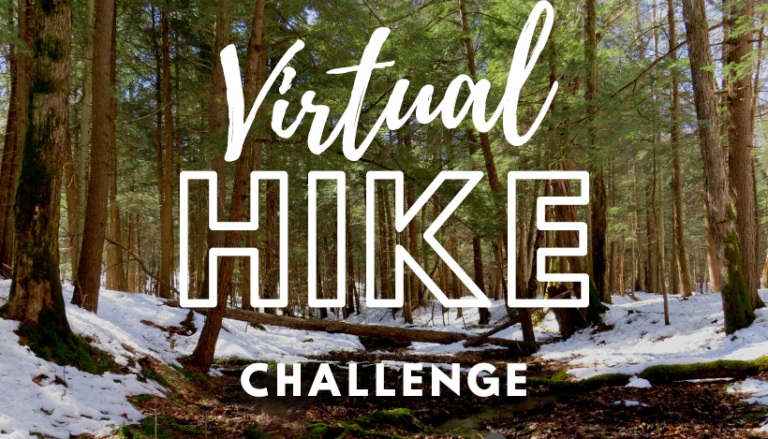 Virtual
HIKE
CHALLENGE