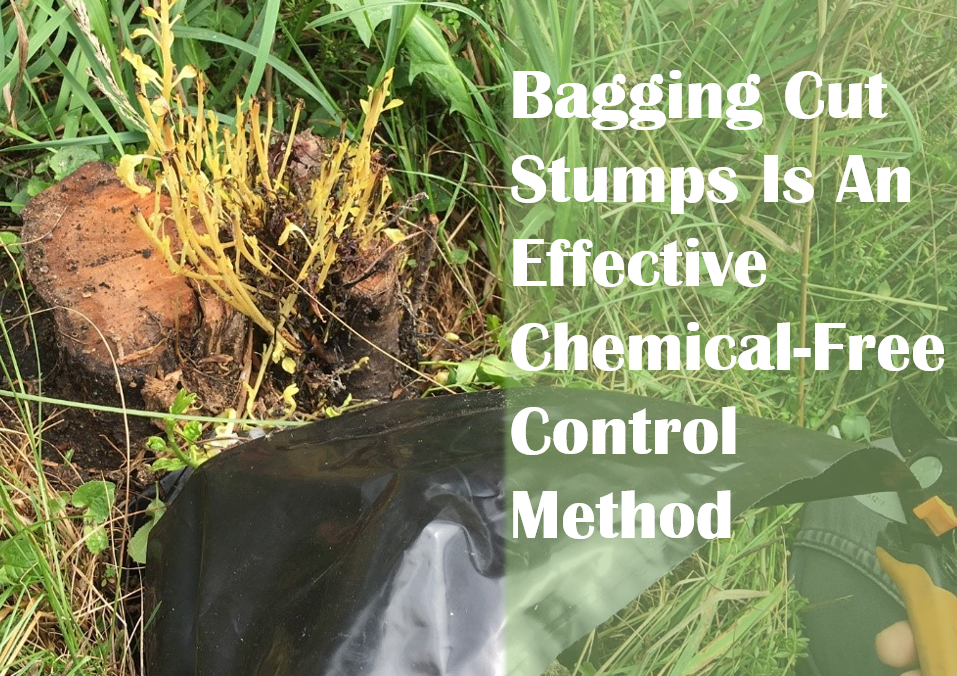 Bagging Cut Stumps Is An Effective Chemical-Free Control Method