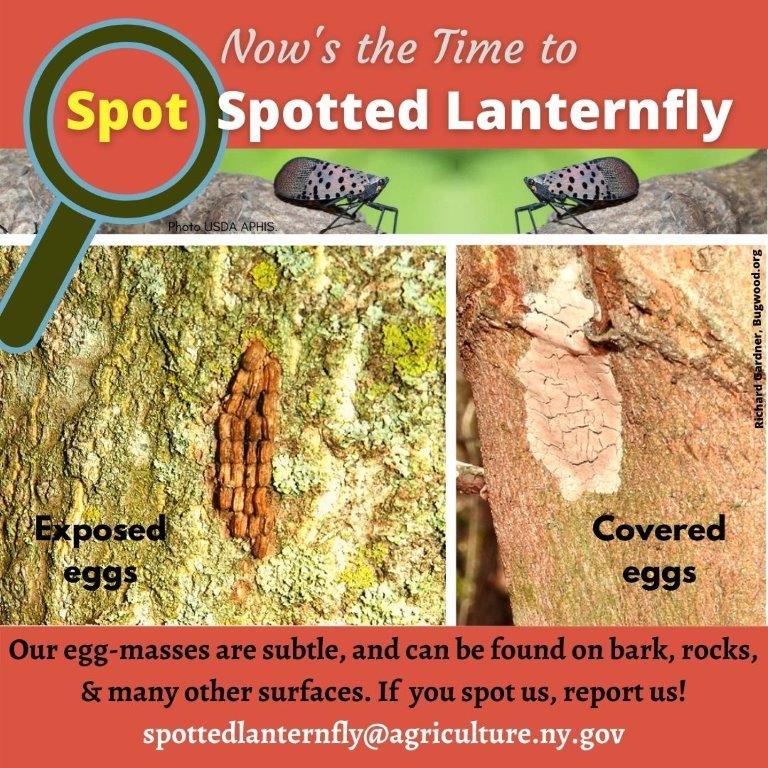 Now's the Time to

Spot Spotted Lanternfly

Photo USDA APHIS.

Richard Gardner, Bugwood.org

Exposed eggs

Covered eggs

Our egg-masses are subtle, and can be found on bark, rocks, & many other surfaces. If you spot us, report us!

spottedlanternfly@agriculture.ny.gov